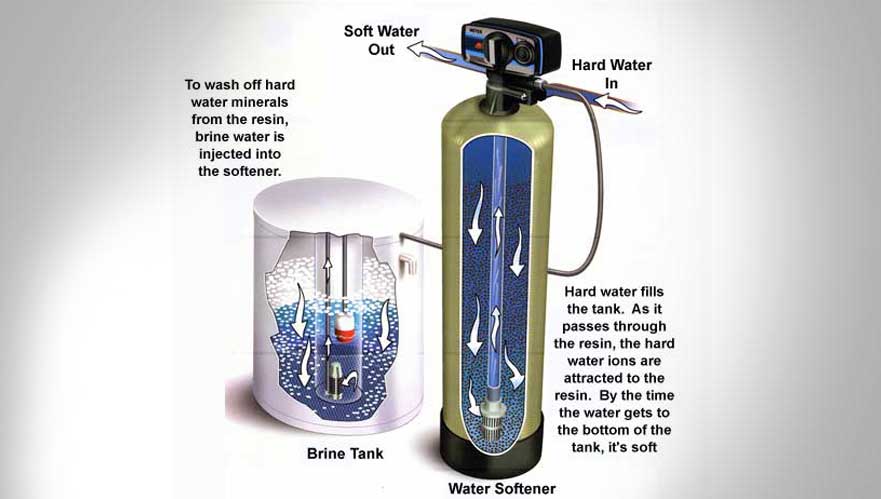 Soft Water Out

Hard Water In

To wash off hard water minerals from the resin, brine water is injected into the softener.

Hard water fills the tank. As it passes through the resin, the hard water ions are attracted to the resin. By the time the water gets to the bottom of the tank, it's soft

Brine Tank

Water Softener